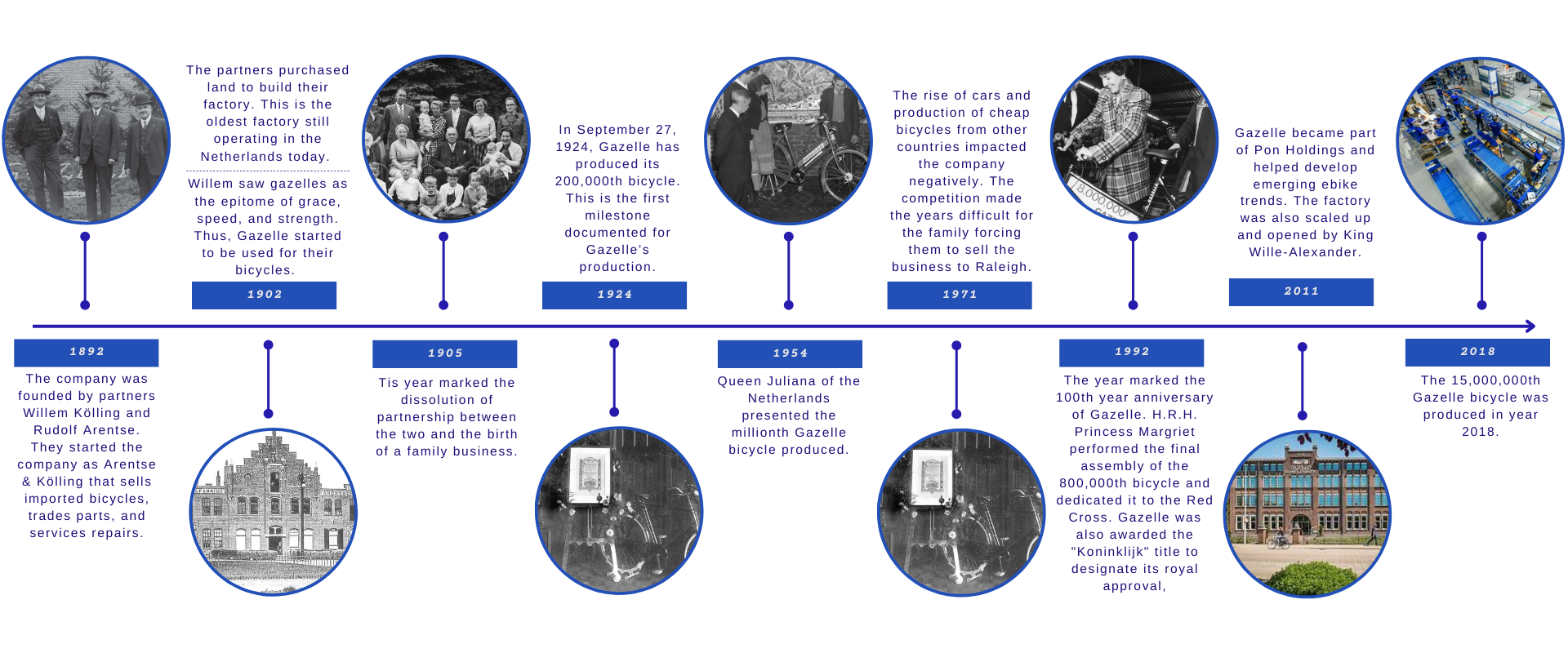 1892

The company was founded by partners Willem Kölling and Rudolf Arentse. They started the company as Arentse & Kölling that sells imported bicycles, trades parts, and services repairs.

The partners purchased land to build their factory. This is the oldest factory still operating in the Netherlands today.

Willem saw gazelles as the epitome of grace, speed, and strength. Thus, Gazelle started to be used for their bicycles.

1902

1905

Tis year marked the dissolution of partnership between the two and the birth of a family business.

In September 27, 1924, Gazelle has produced its 200,000th bicycle. This is the first milestone documented for Gazelle's production.

1924

1954

Queen Juliana of the Netherlands presented the millionth Gazelle bicycle produced.

The rise of cars and production of cheap bicycles from other countries impacted the company negatively. The competition made the years difficult for the family forcing them to sell the business to Raleigh.

1971

8.000.000

1992

The year marked the 100th year anniversary of Gazelle. H.R.H. Princess Margriet performed the final assembly of the 800,000th bicycle and dedicated it to the Red Cross. Gazelle was also awarded the "Koninklijk" title to designate its royal approval,

Gazelle became part of Pon Holdings and helped develop emerging ebike trends. The factory was also scaled up and opened by King Wille-Alexander.

2011

2018

The 15,000,000th Gazelle bicycle was produced in year 2018.