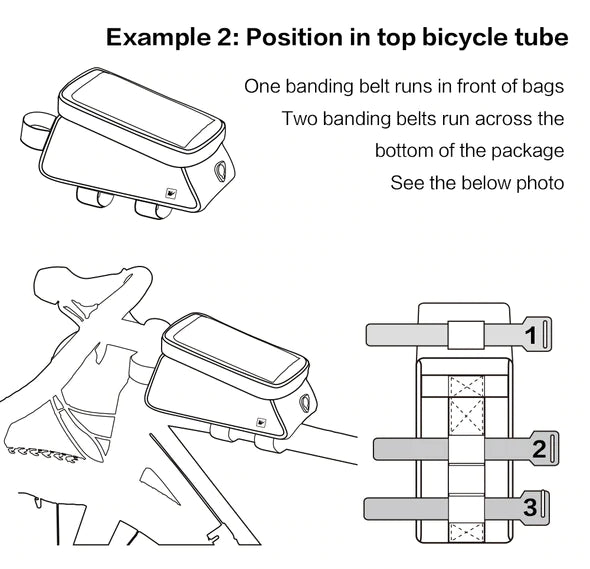 Example 2: Position in top bicycle tube

One banding belt runs in front of bags
Two banding belts run across the bottom of the package
See the below photo

1
2
3